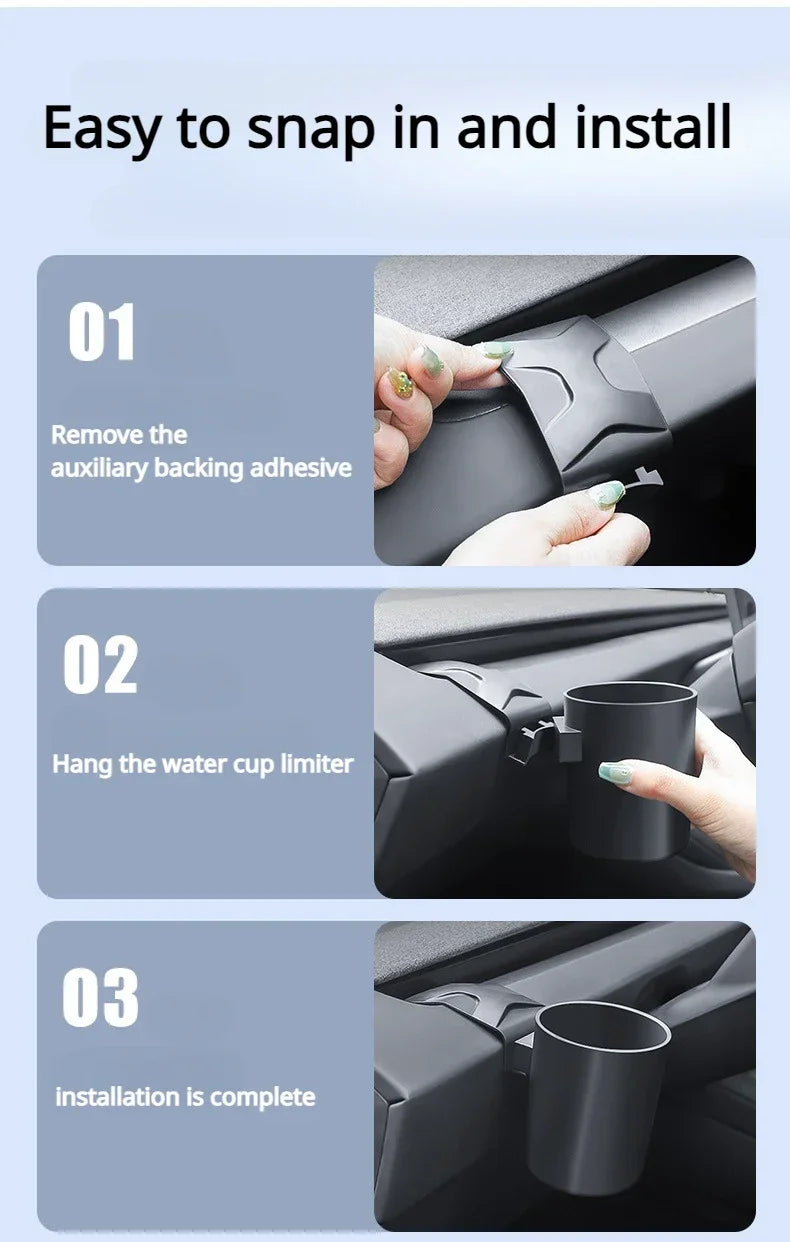 Easy to snap in and install

01

Remove the auxiliary backing adhesive

02

Hang the water cup limiter

03

installation is complete